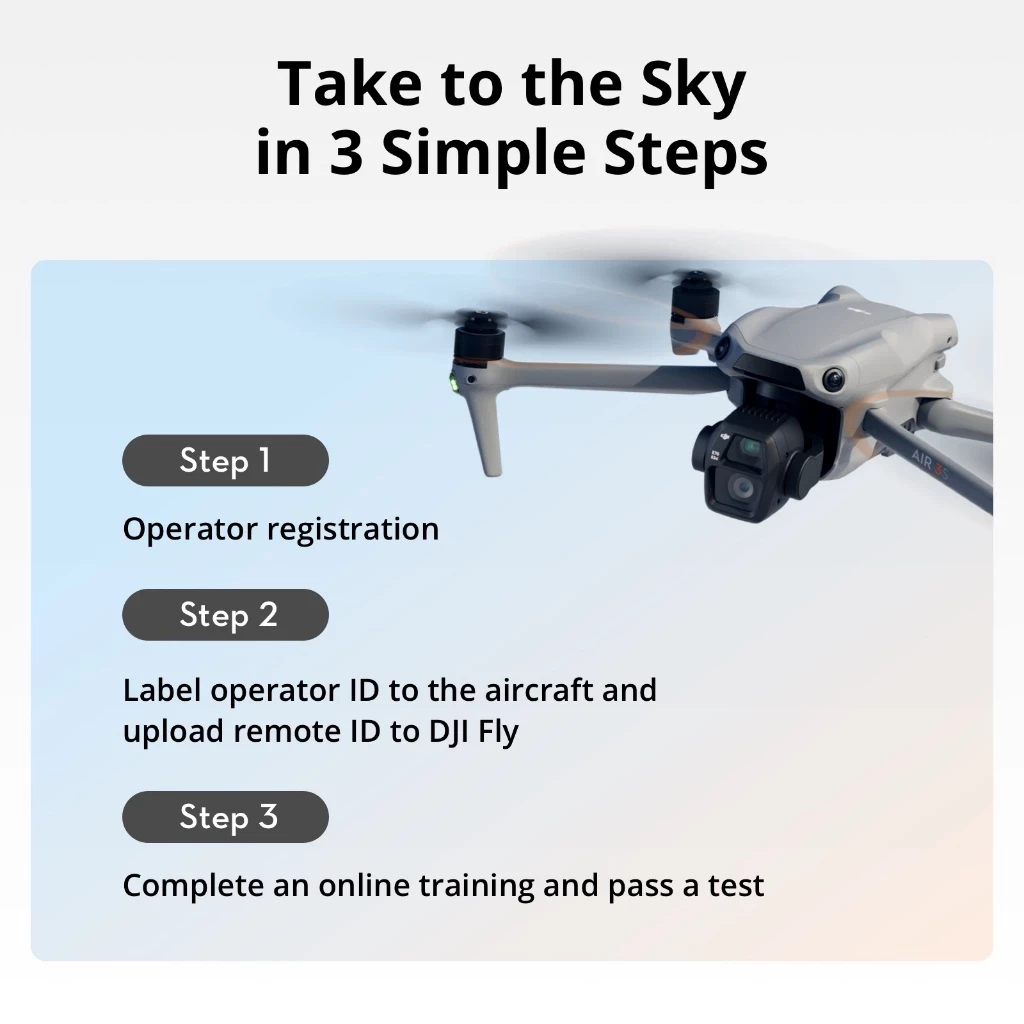 Take to the Sky
in 3 Simple Steps

AIR 3S

Step 1

Operator registration

Step 2

Label operator ID to the aircraft and upload remote ID to DJI Fly

Step 3

Complete an online training and pass a test