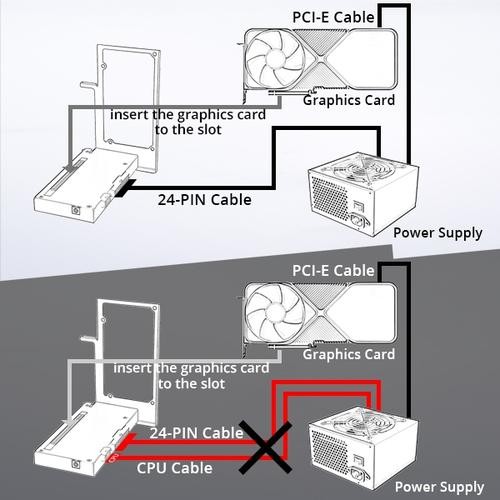 PCI-E Cable

Graphics Card

insert the graphics card to the slot

24-PIN Cable

Power Supply

PCI-E Cable

Graphics Card

insert the graphics card to the slot

24-PIN Cable

CPU Cable

Power Supply