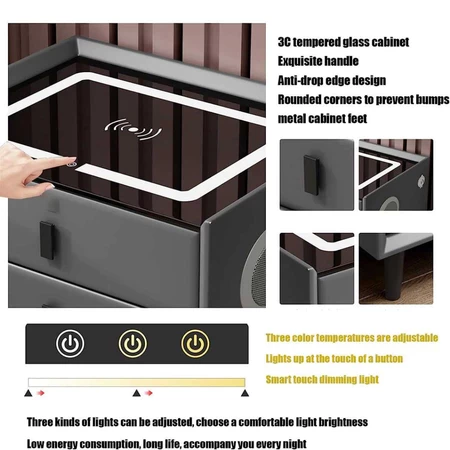 3C tempered glass cabinet
Exquisite handle
Anti-drop edge design
Rounded corners to prevent bumps
metal cabinet feet

Three color temperatures are adjustable
Lights up at the touch of a button
Smart touch dimming light

Three kinds of lights can be adjusted, choose a comfortable light brightness
Low energy consumption, long life, accompany you every night